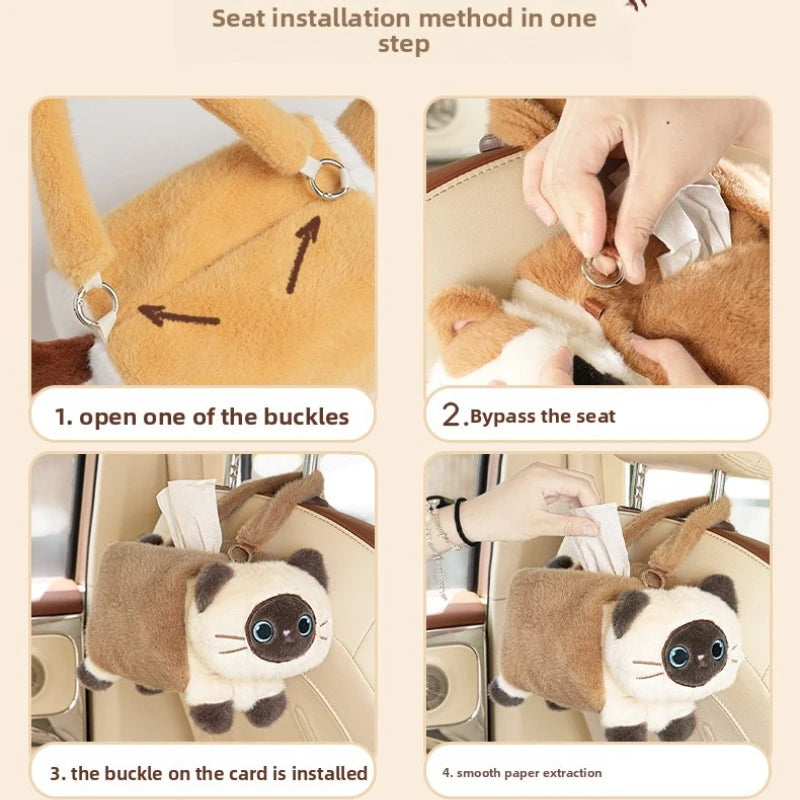 Seat installation method in one step

1. open one of the buckles

2.Bypass the seat

3. the buckle on the card is installed

4. smooth paper extraction